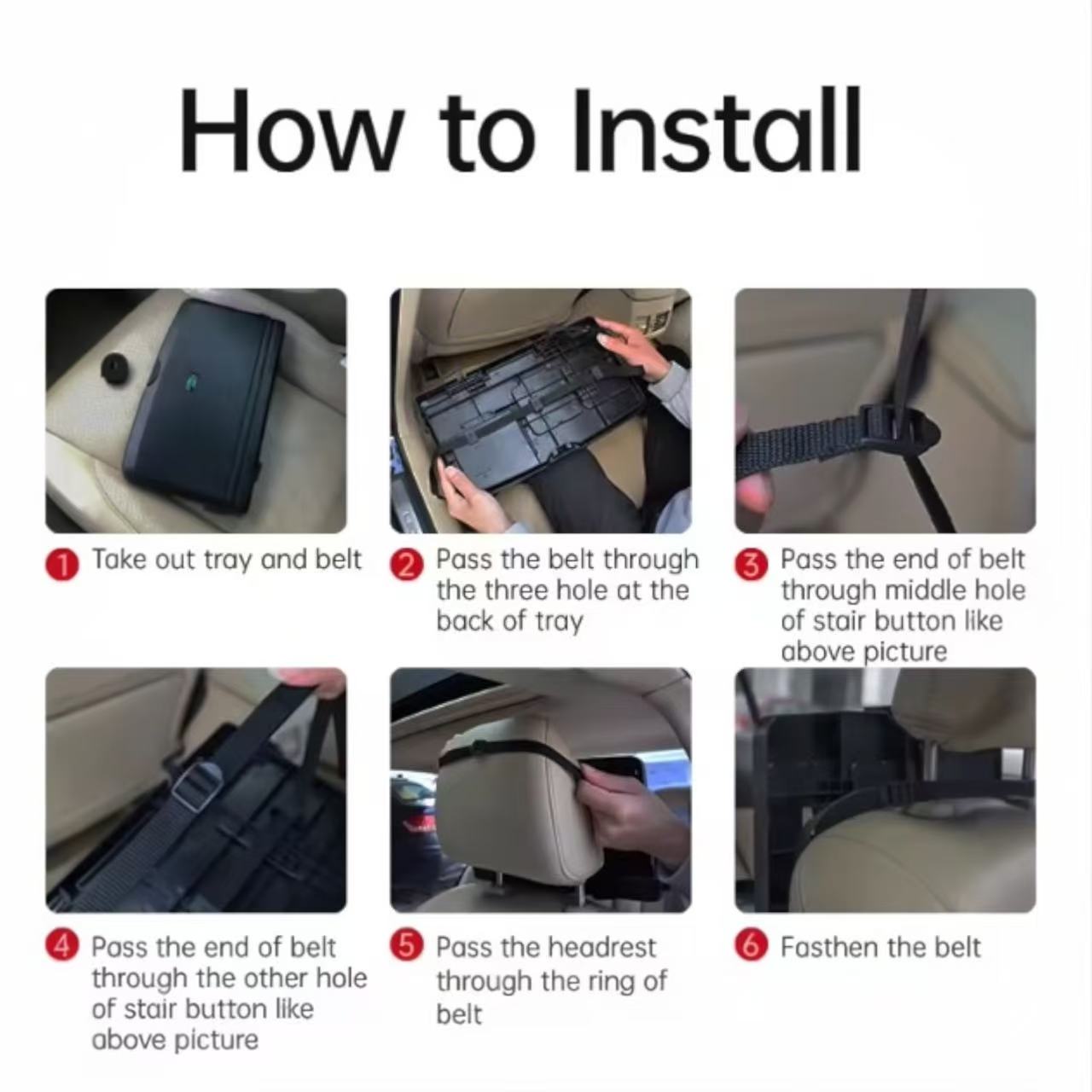 How to Install

1 Take out tray and belt

2 Pass the belt through the three hole at the back of tray

3 Pass the end of belt through middle hole of stair button like above picture

4 Pass the end of belt through the other hole of stair button like above picture

5 Pass the headrest through the ring of belt

6 Fasthen the belt